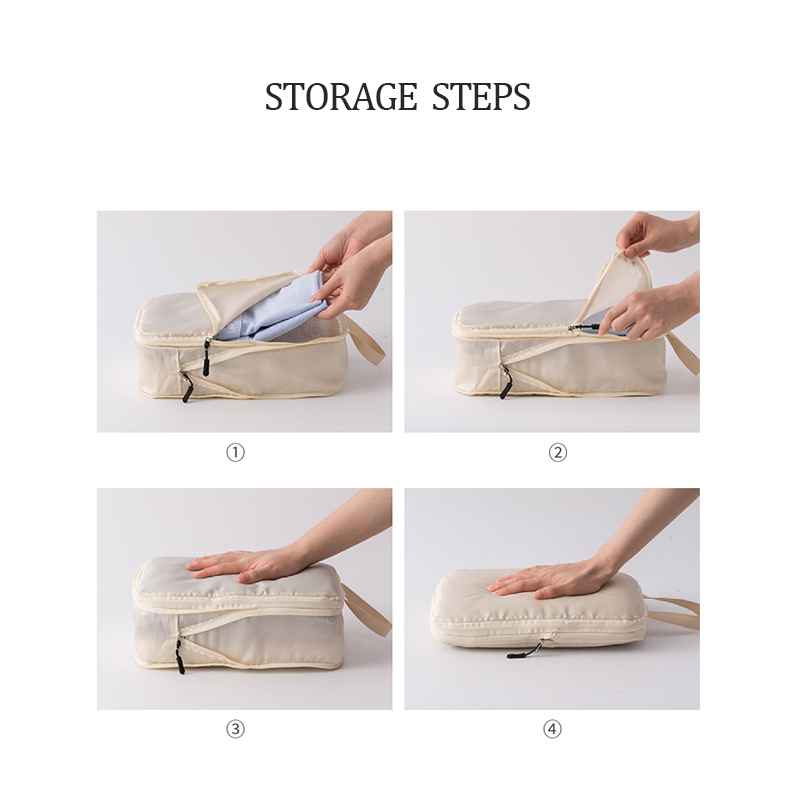 STORAGE STEPS

①

②

③

④